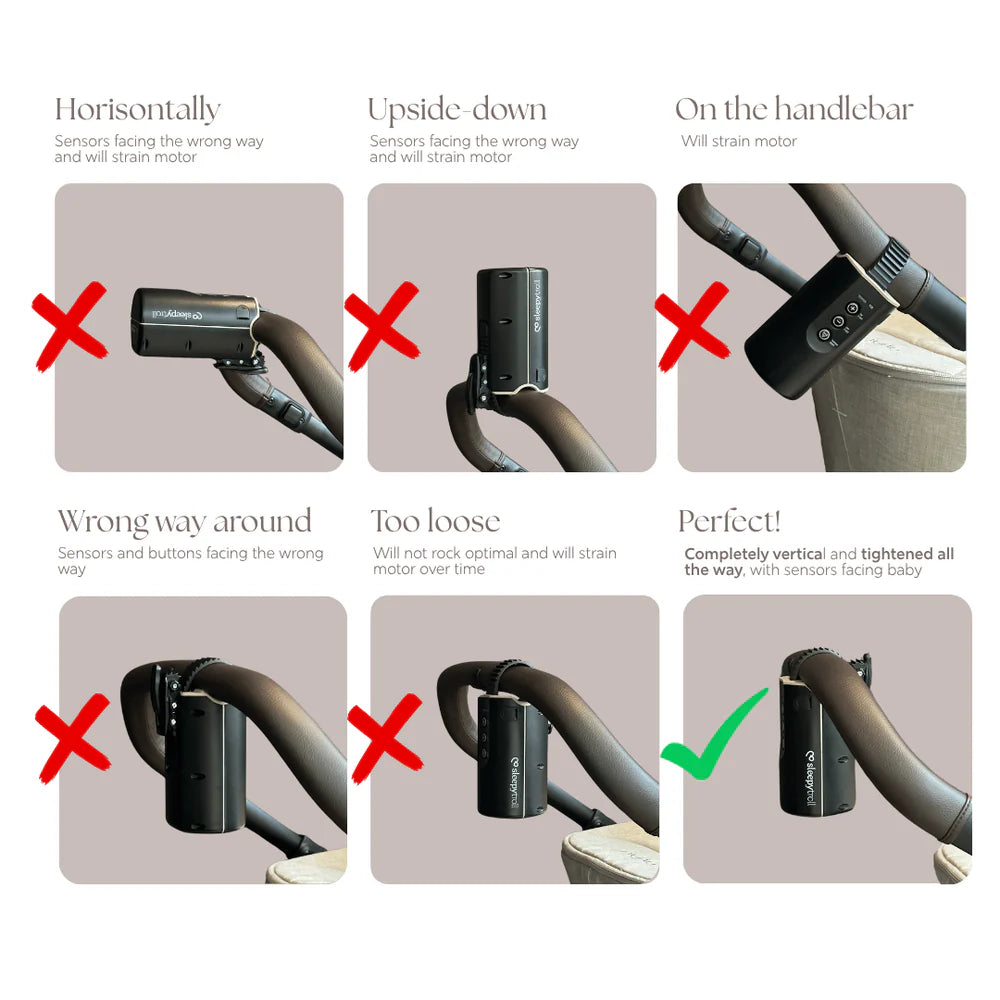 Horisontally
Sensors facing the wrong way and will strain motor

sleepytroll

Upside-down
Sensors facing the wrong way and will strain motor

sleepytroll

On the handlebar
Will strain motor

Wrong way around
Sensors and buttons facing the wrong way

Too loose
Will not rock optimal and will strain motor over time

sleepytroll

Perfect!
Completely vertical and tightened all the way, with sensors facing baby

sleepytroll